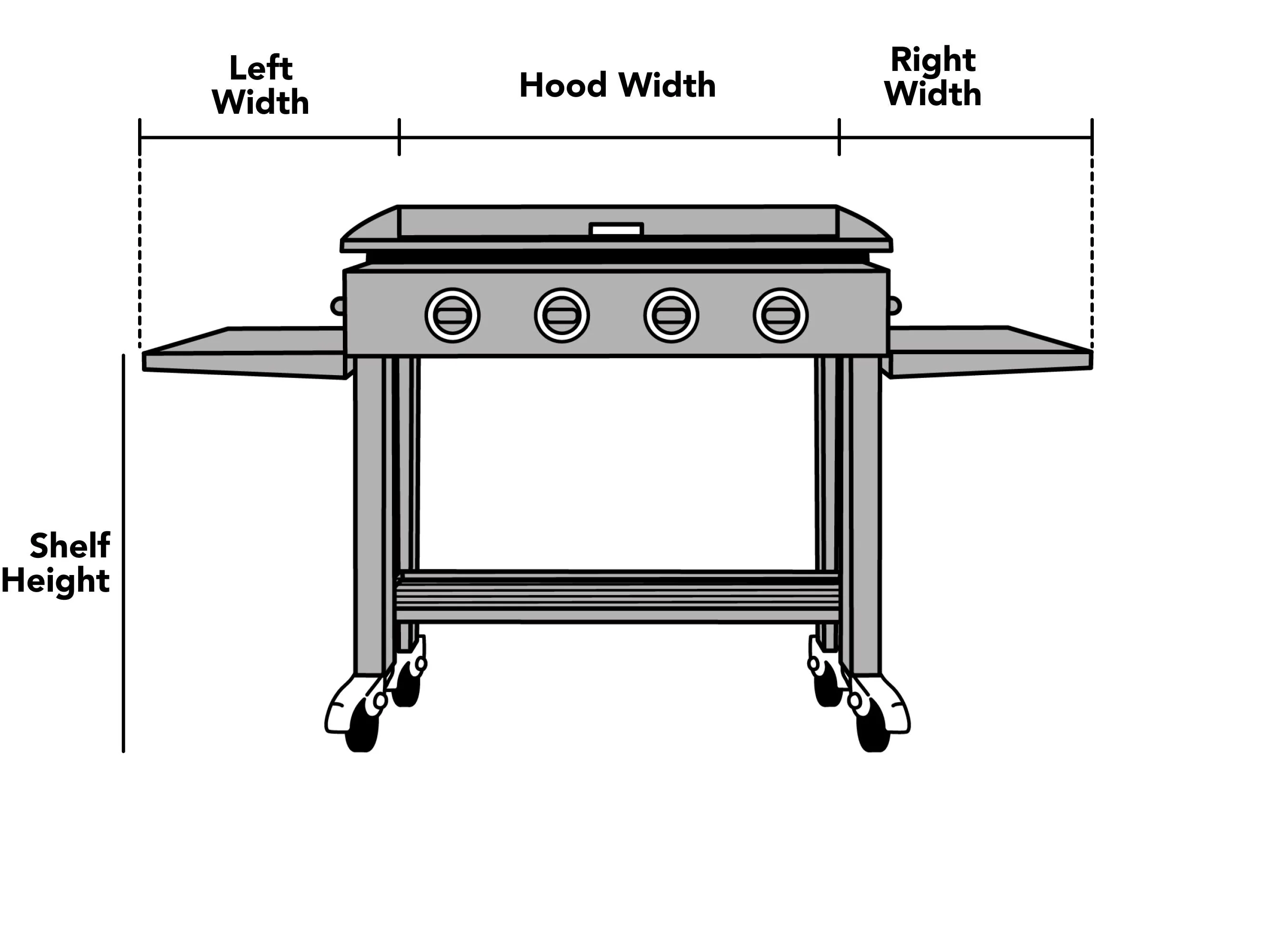 Left Width

Hood Width

Right Width

Shelf Height